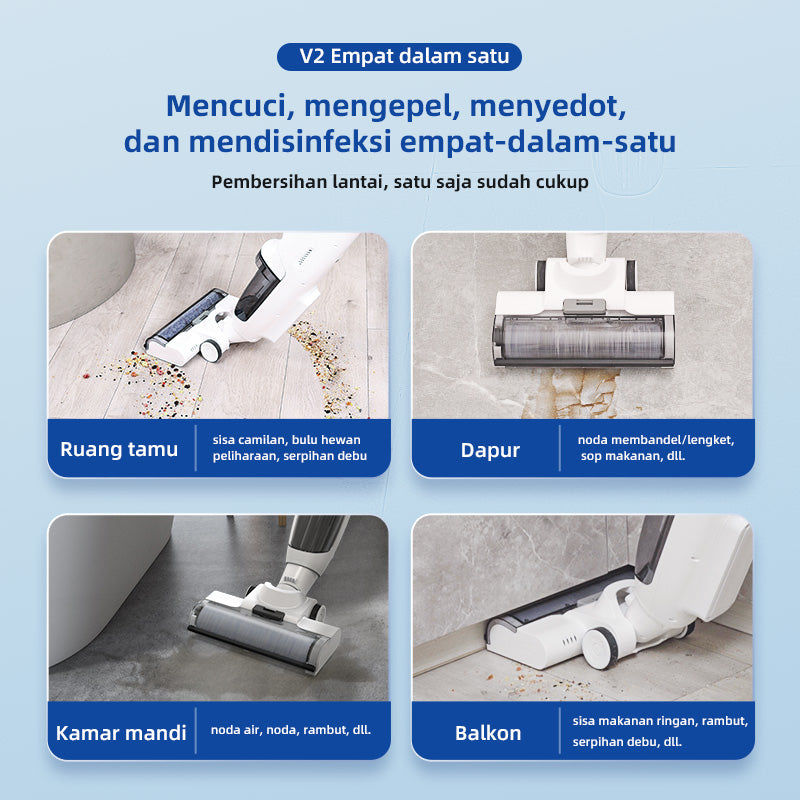 V2 Empat dalam satu

Mencuci, mengepel, menyedot, dan mendisinfeksi empat-dalam-satu

Pembersihan lantai, satu saja sudah cukup

Ruang tamu

sisa camilan, bulu hewan peliharaan, serpihan debu

Dapur

noda membandel/lengket, sop makanan, dll.

Kamar mandi

noda air, noda, rambut, dll.

Balkon

sisa makanan ringan, rambut, serpihan debu, dll.