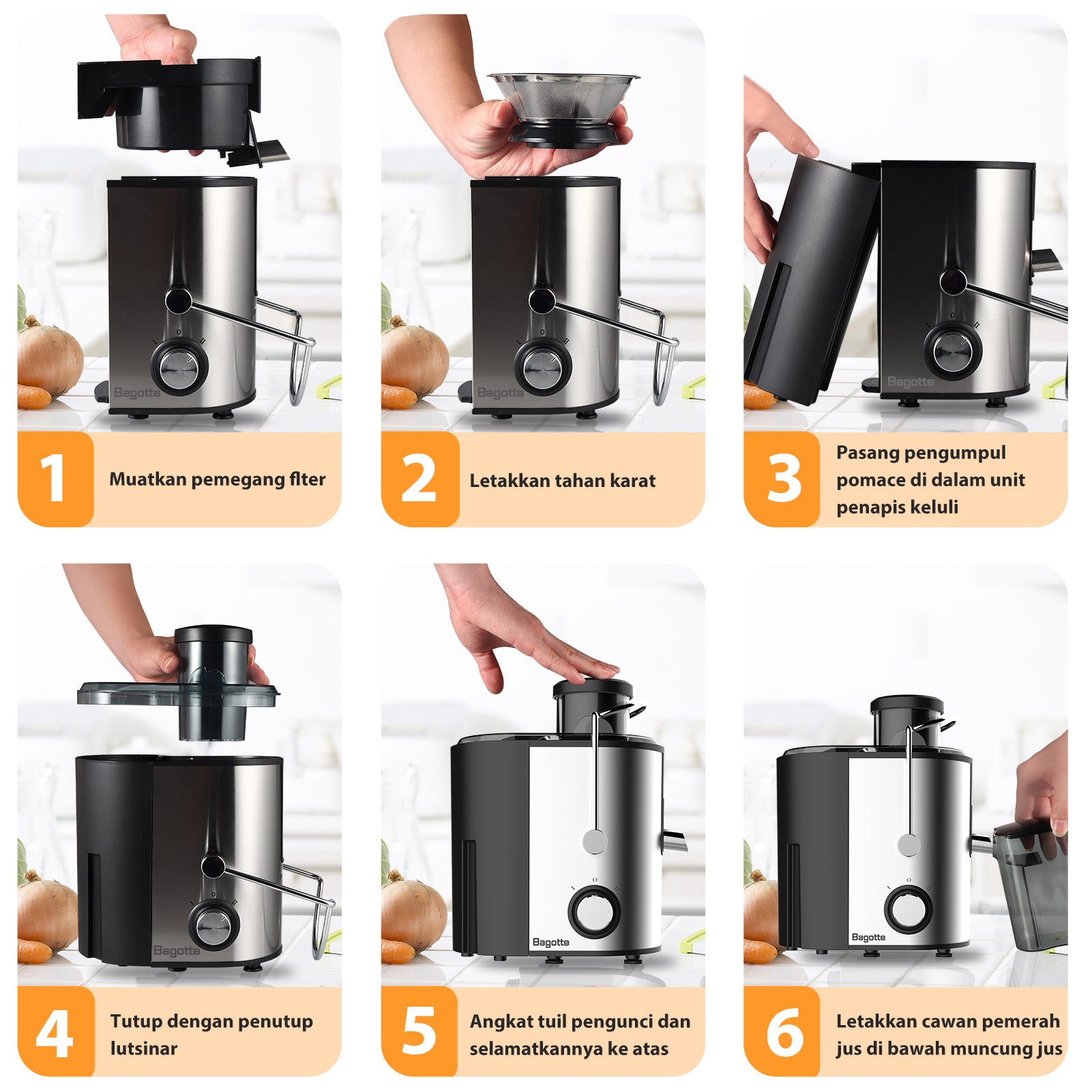 Bagotte

1 Muatkan pemegang flter

Bagotte

2 Letakkan tahan karat

Bagotte

3 Pasang pengumpul pomace di dalam unit penapis keluli

Bagotte

4 Tutup dengan penutup lutsinar

Bagotte

5 Angkat tuil pengunci dan selamatkannya ke atas

Bagotte

6 Letakkan cawan pemerah jus di bawah muncung jus